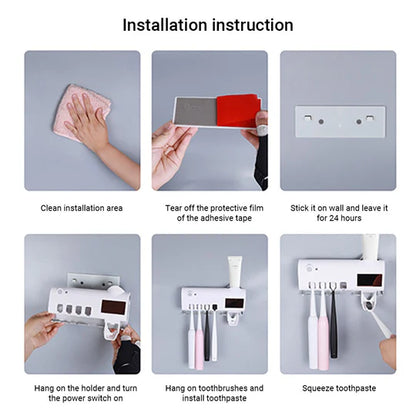 Installation instruction

Clean installation area

Tear off the protective film of the adhesive tape

Stick it on wall and leave it for 24 hours

Hang on the holder and turn the power switch on

Hang on toothbrushes and install toothpaste

Squeeze toothpaste